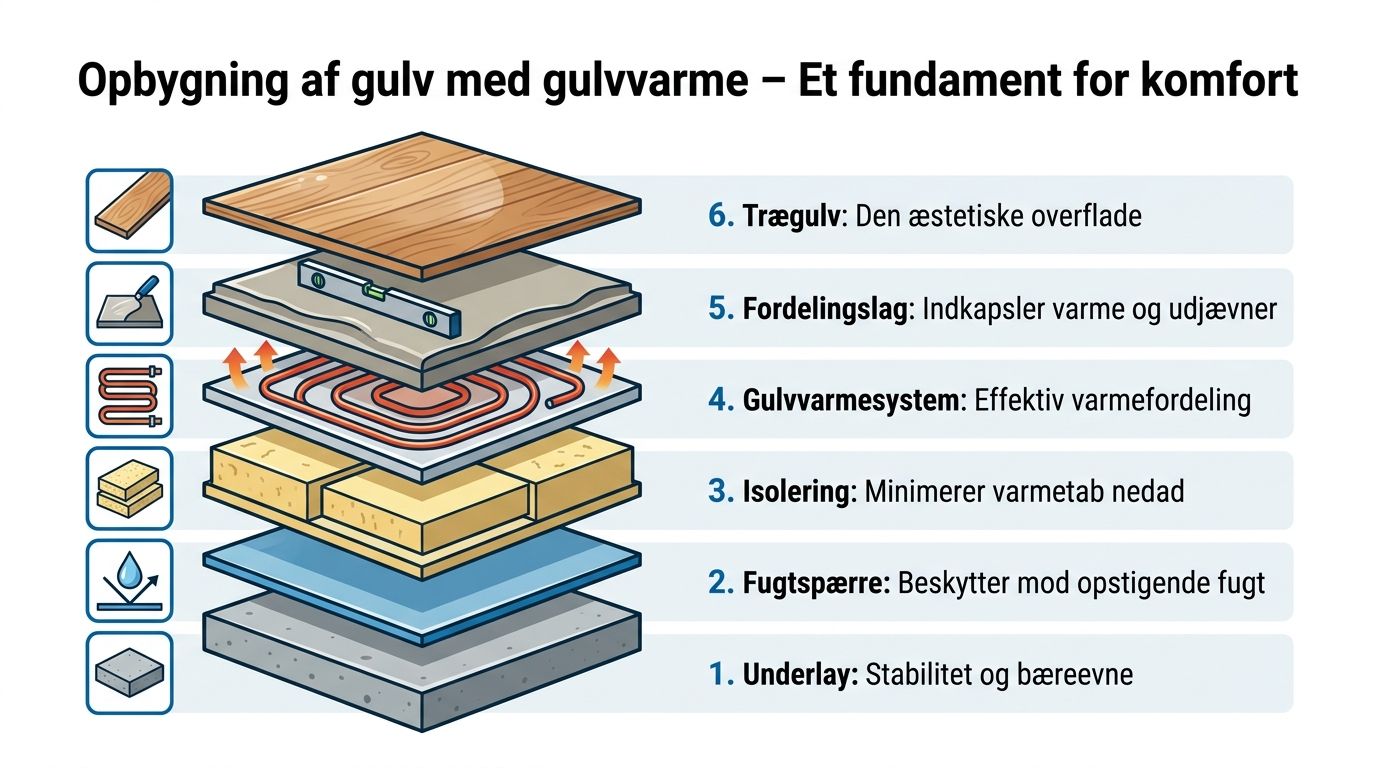 Opbygning af gulv med gulvvarme – Et fundament for komfort

6. Trægulv: Den æstetiske overflade

5. Fordelingslag: Indkapsler varme og udjævner

4. Gulvvarmesystem: Effektiv varmefordeling

3. Isolering: Minimerer varmetab nedad

2. Fugtspærre: Beskytter mod opstigende fugt

1. Underlay: Stabilitet og bæreevne