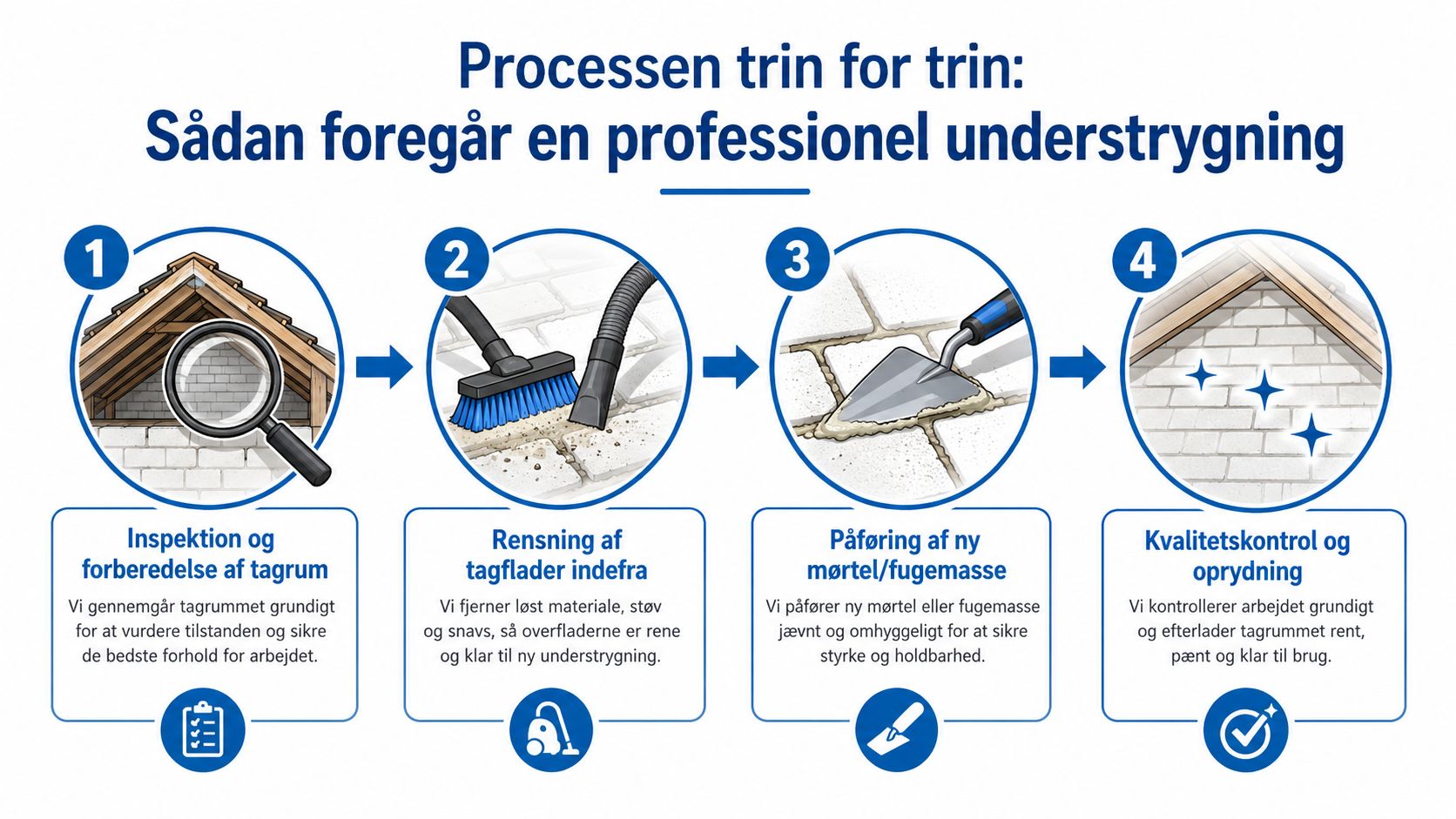 Processen trin for trin:
Sådan foregår en professionel understrygning

1

Inspektion og forberedelse af tagrum

Vi gennemgår tagrummet grundigt for at vurdere tilstanden og sikre de bedste forhold for arbejdet.

2

Rensning af tagflader indefra

Vi fjerner løst materiale, støv og snavs, så overfladerne er rene og klar til ny understrygning.

3

Påføring af ny mørtel/fugemasse

Vi påfører ny mørtel eller fugemasse jævnt og omhyggeligt for at sikre styrke og holdbarhed.

4

Kvalitetskontrol og oprydning

Vi kontrollerer arbejdet grundigt og efterlader tagrummet rent, pænt og klar til brug.